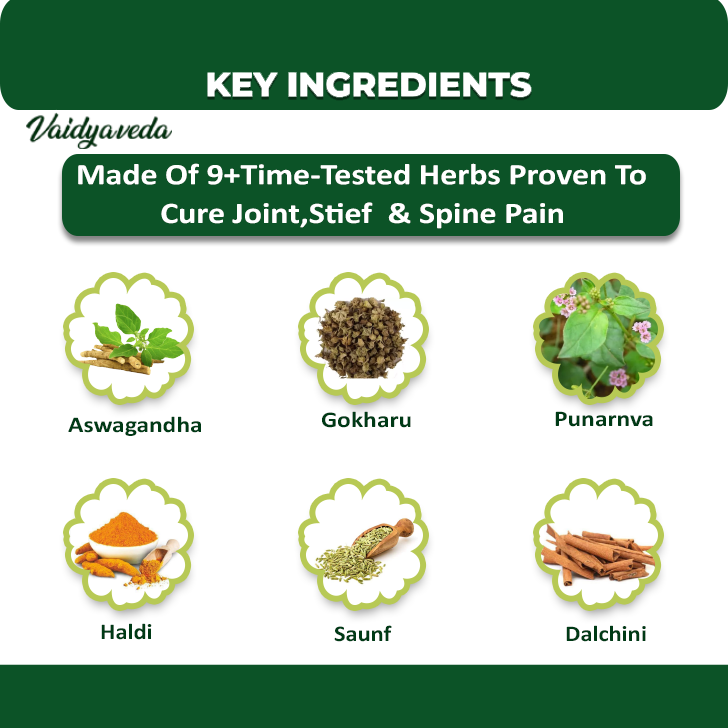 KEY INGREDIENTS

Vaidyaveda

Made Of 9+Time-Tested Herbs Proven To Cure Joint,Stief & Spine Pain

Aswagandha

Gokharu

Punarnva

Haldi

Saunf

Dalchini