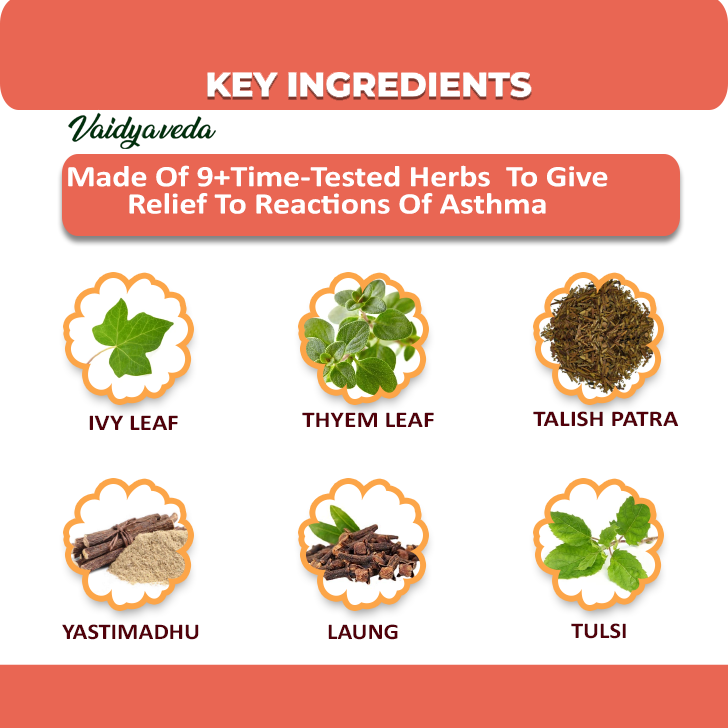 KEY INGREDIENTS

Vaidyaveda

Made Of 9+Time-Tested Herbs To Give Relief To Reactions Of Asthma

IVY LEAF

THYEM LEAF

TALISH PATRA

YASTIMADHU

LAUNG

TULSI